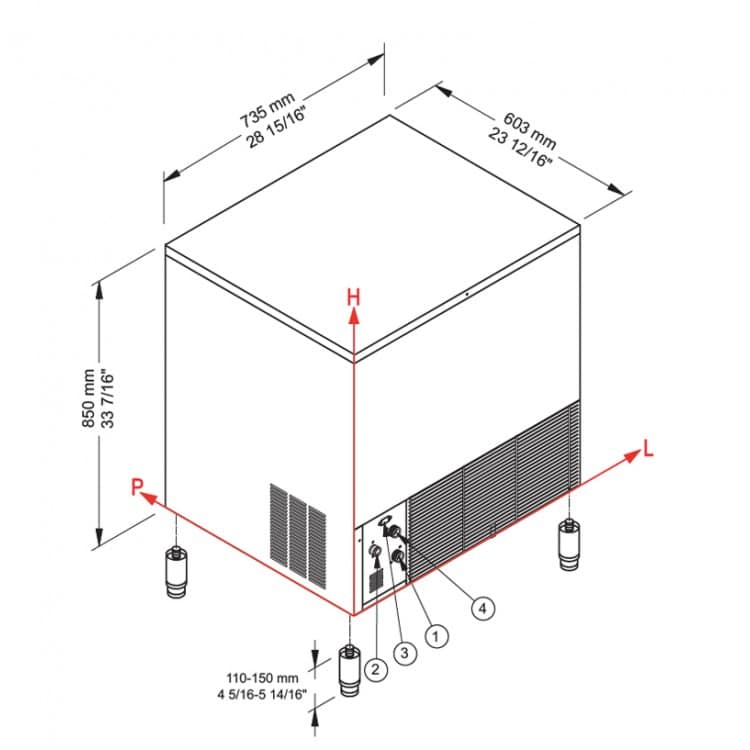 735 mm
28 15/16"

603 mm
23 12/16"

850 mm
33 7/16"

H

L

P

4

1

3

2

110-150 mm
4 5/16-5 14/16"