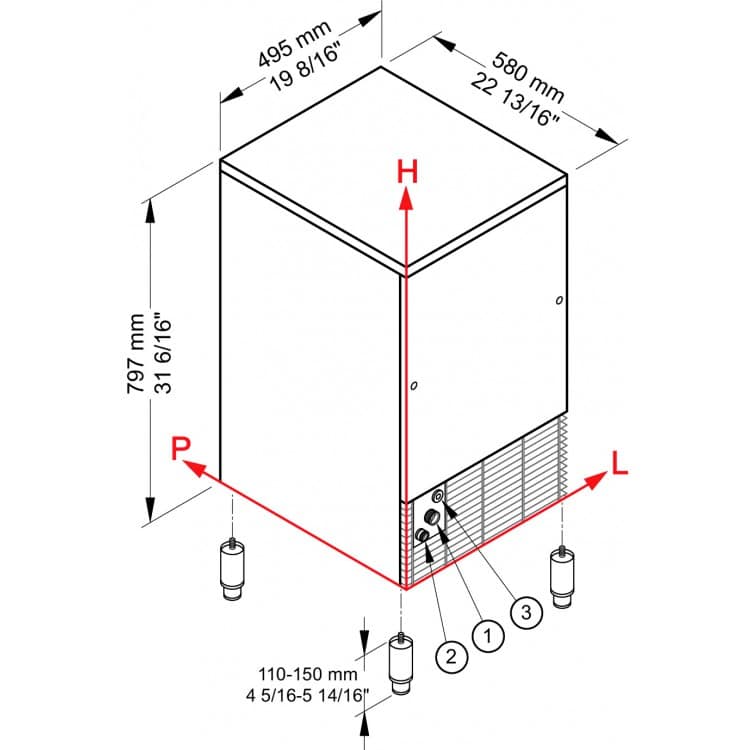 495 mm
19 8/16"

580 mm
22 13/16"

H

797 mm
31 6/16"

P

L

3

1

2

110-150 mm
4 5/16-5 14/16"